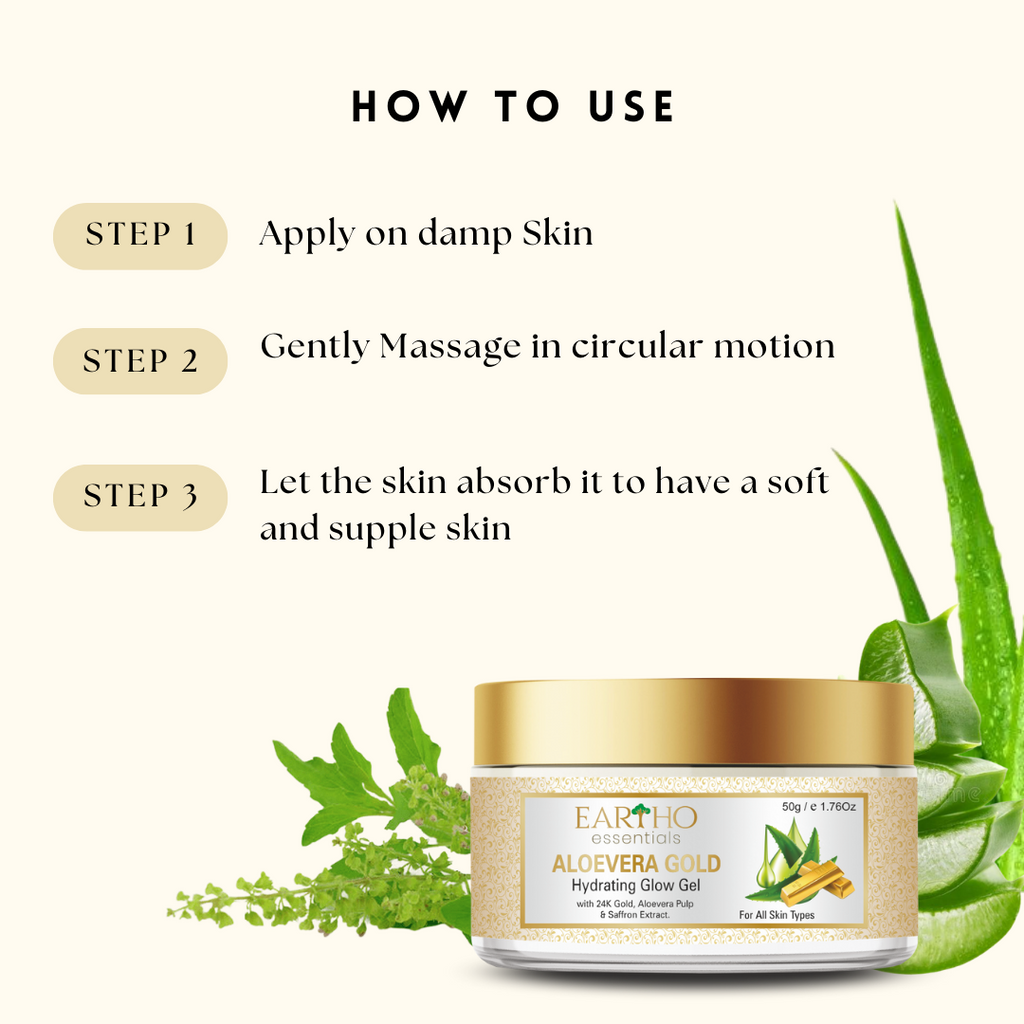 HOW TO USE

STEP 1 Apply on damp Skin

STEP 2 Gently Massage in circular motion

STEP 3 Let the skin absorb it to have a soft and supple skin

EARTHO essentials

50g / e 1.76Oz

ALOEVERA GOLD

Hydrating Glow Gel

with 24K Gold, Aloevera Pulp & Saffron Extract.

For All Skin Types